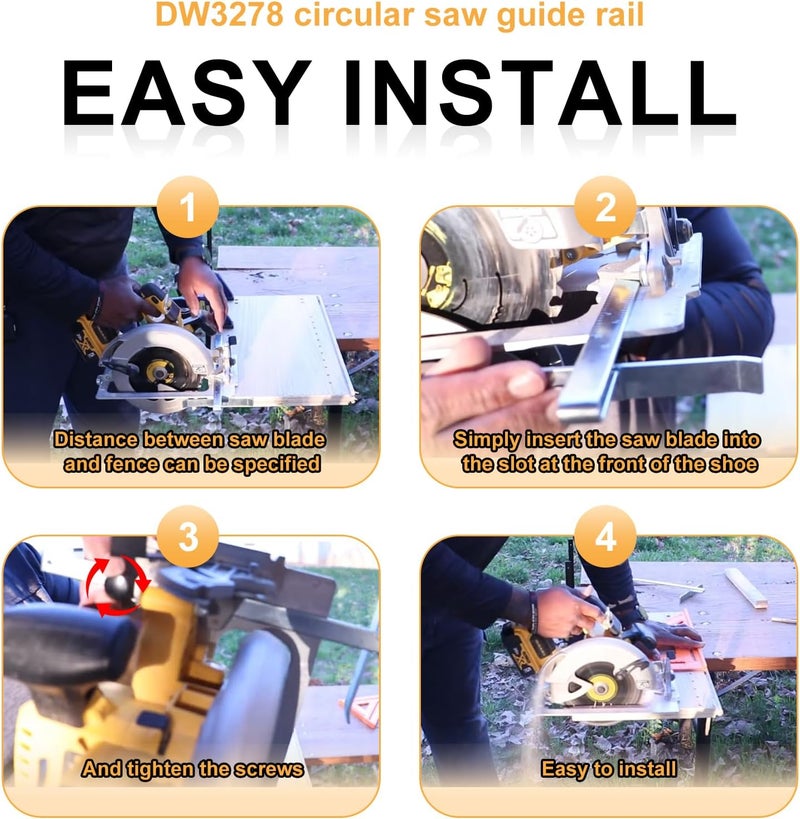 DW3278 circular saw guide rail

EASY INSTALL

1

Distance between saw blade and fence can be specified

2

Simply insert the saw blade into the slot at the front of the shoe

3

And tighten the screws

4

Easy to install